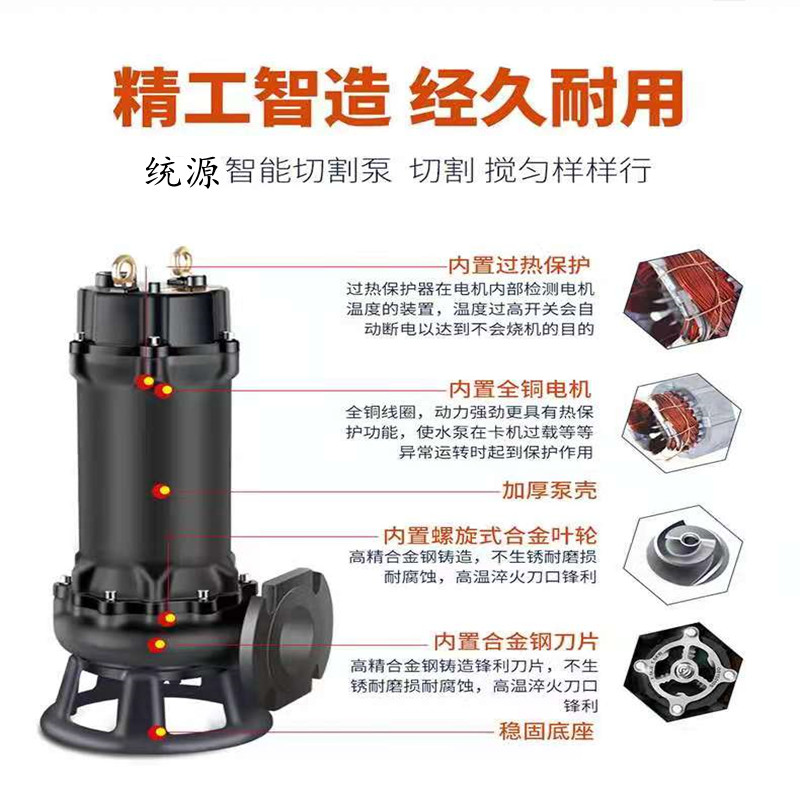 精工智造 经久耐用

统源智能切割泵 切割 搅匀样样行

内置过热保护
过热保护器在电机内部检测电机温度的装置，温度过高开关会自动断电以达到不会烧机的目的

内置全铜电机
全铜线圈，动力强劲更具有热保护功能，使水泵在卡机过载等等异常运转时起到保护作用

加厚泵壳

内置螺旋式合金叶轮
高精合金钢铸造，不生锈耐磨损耐腐蚀，高温淬火刀口锋利

内置合金钢刀片
高精合金钢铸造锋利刀片，不生锈耐磨损耐腐蚀，高温淬火刀口锋利

稳固底座